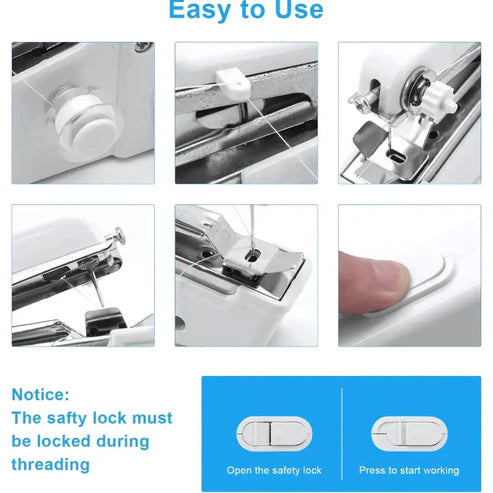 Easy to Use

Notice:
The safty lock must be locked during threading

Open the safety lock

Press to start working