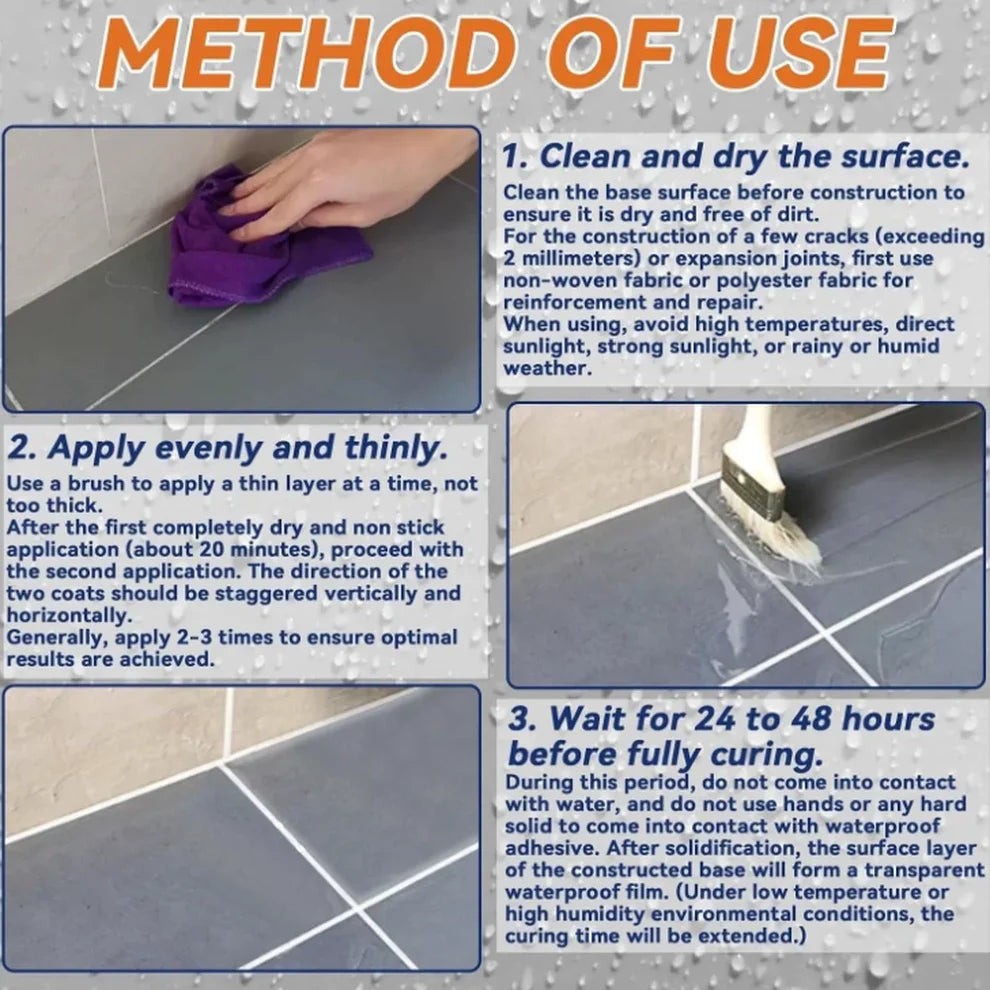 METHOD OF USE

1. Clean and dry the surface.
Clean the base surface before construction to ensure it is dry and free of dirt.
For the construction of a few cracks (exceeding 2 millimeters) or expansion joints, first use non-woven fabric or polyester fabric for reinforcement and repair.
When using, avoid high temperatures, direct sunlight, strong sunlight, or rainy or humid weather.

2. Apply evenly and thinly.
Use a brush to apply a thin layer at a time, not too thick.
After the first completely dry and non stick application (about 20 minutes), proceed with the second application. The direction of the two coats should be staggered vertically and horizontally.
Generally, apply 2-3 times to ensure optimal results are achieved.

3. Wait for 24 to 48 hours before fully curing.
During this period, do not come into contact with water, and do not use hands or any hard solid to come into contact with waterproof adhesive. After solidification, the surface layer of the constructed base will form a transparent waterproof film. (Under low temperature or high humidity environmental conditions, the curing time will be extended.)