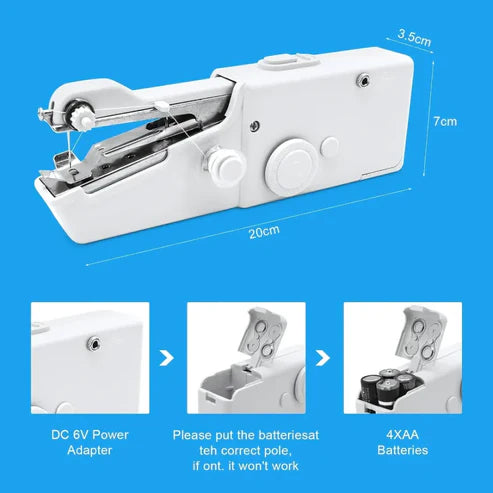 3.5cm

7cm

20cm

DC 6V Power Adapter

Please put the batteriesat teh correct pole, if ont. it won't work

4XAA Batteries